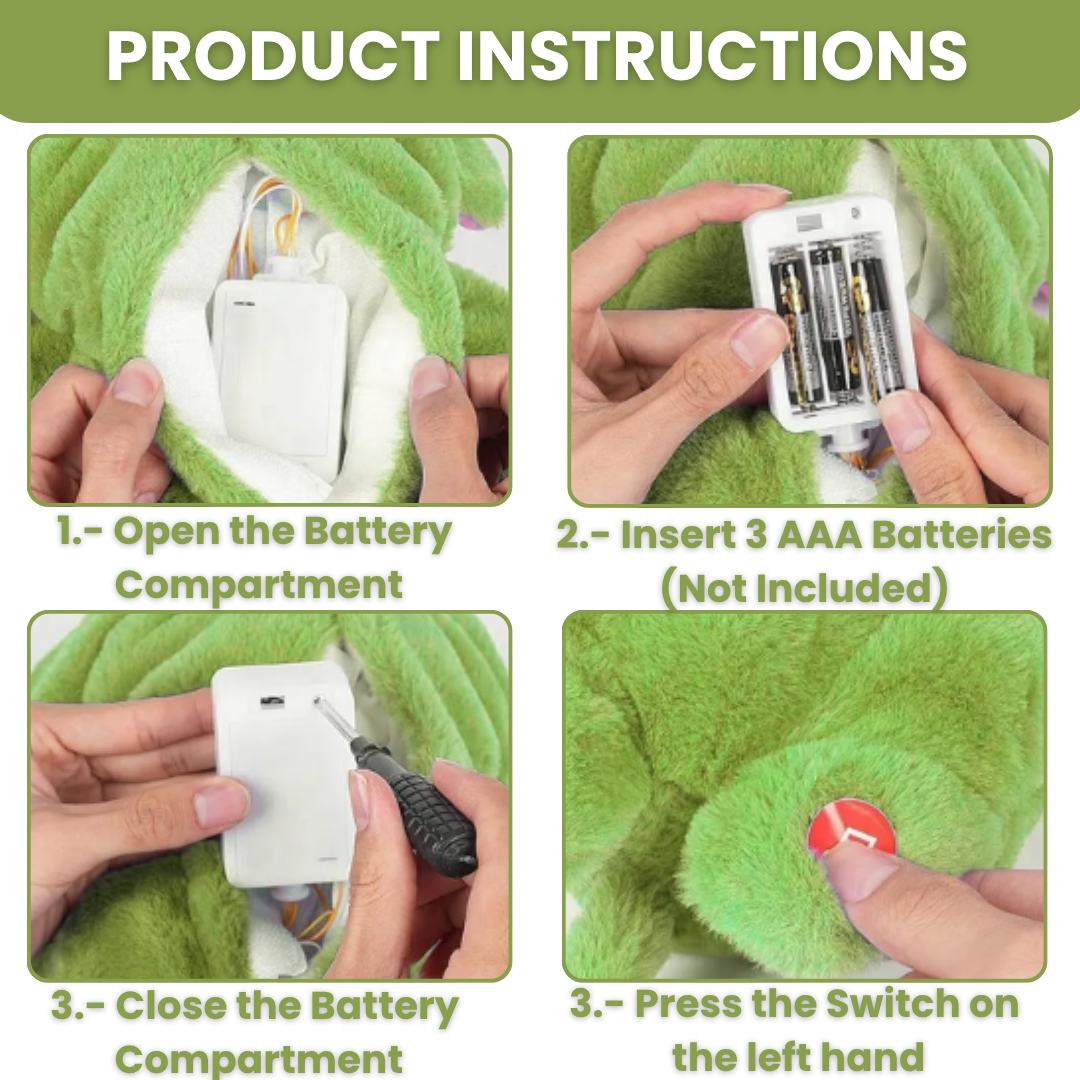 PRODUCT INSTRUCTIONS

1.- Open the Battery Compartment

2.- Insert 3 AAA Batteries (Not Included)

3.- Close the Battery Compartment

3.- Press the Switch on the left hand